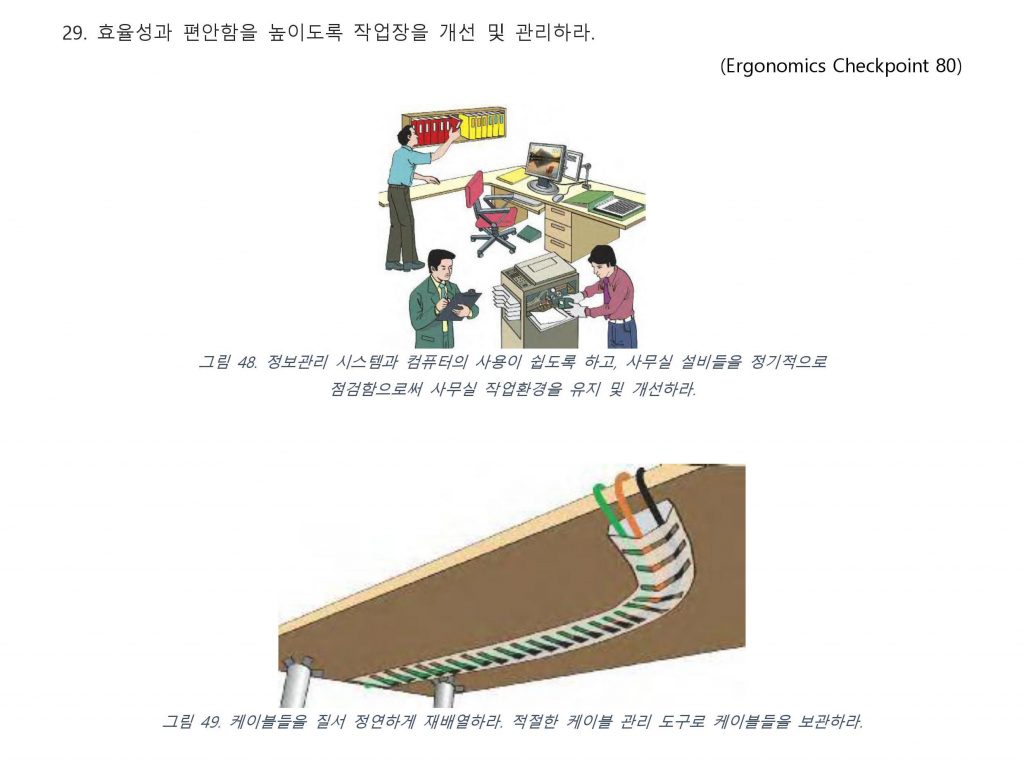 29. 효율성과 편안함을 높이도록 작업장을 개선 및 관리하라.

(Ergonomics Checkpoint 80)

그림 48. 정보관리 시스템과 컴퓨터의 사용이 쉽도록 하고, 사무실 설비들을 정기적으로 점검함으로써 사무실 작업환경을 유지 및 개선하라.

그림 49. 케이블들을 질서 정연하게 재배열하라. 적절한 케이블 관리 도구로 케이블들을 보관하라.